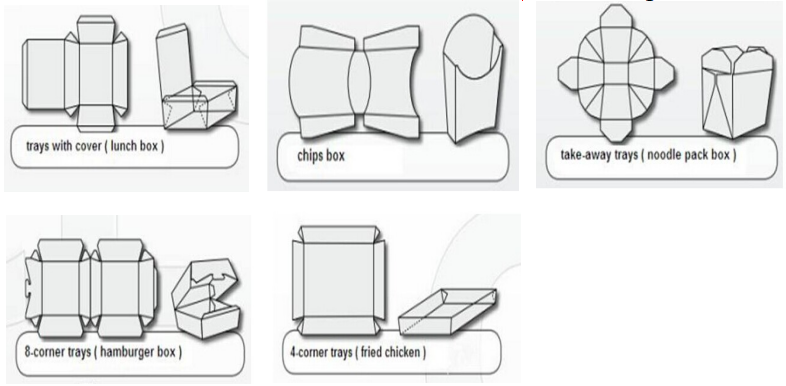 trays with cover ( lunch box )

chips box

take-away trays ( noodle pack box )

8-corner trays ( hamburger box )

4-corner trays ( fried chicken )